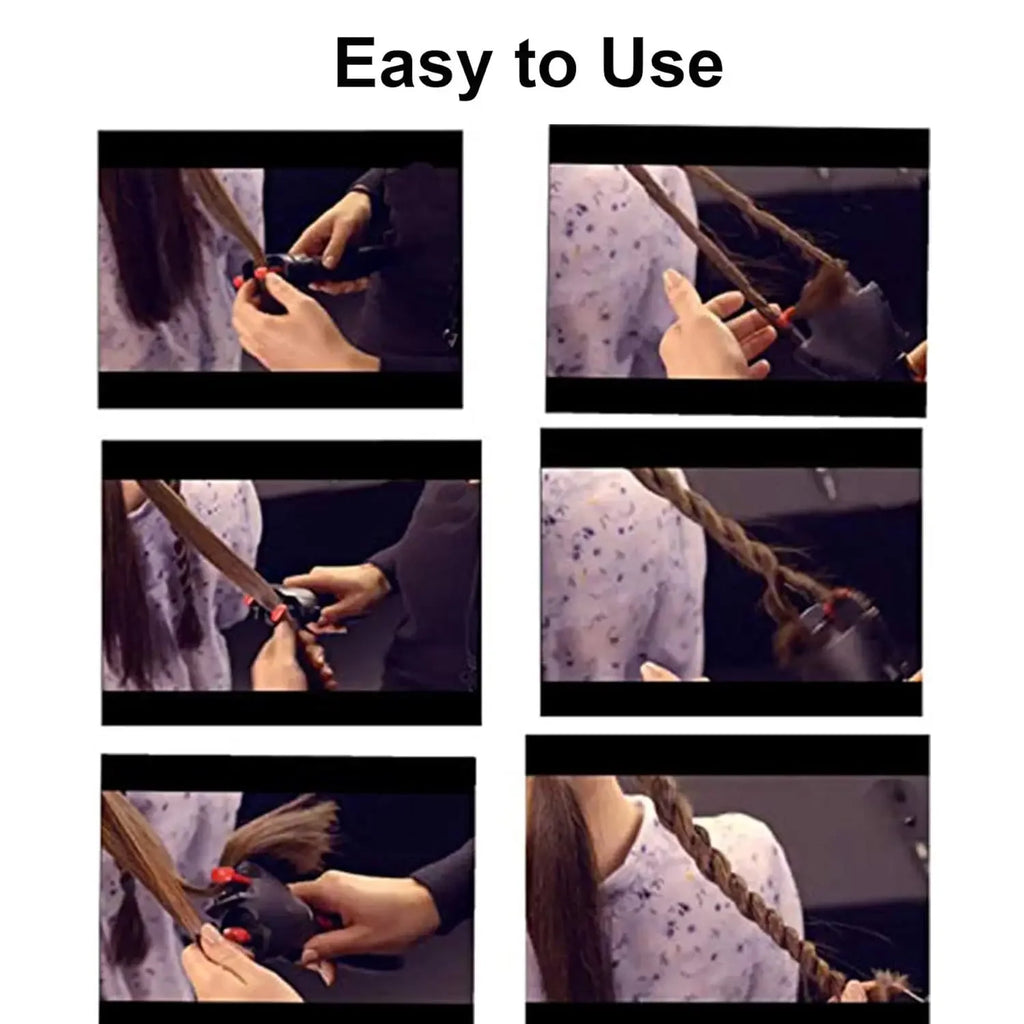 Easy to Use