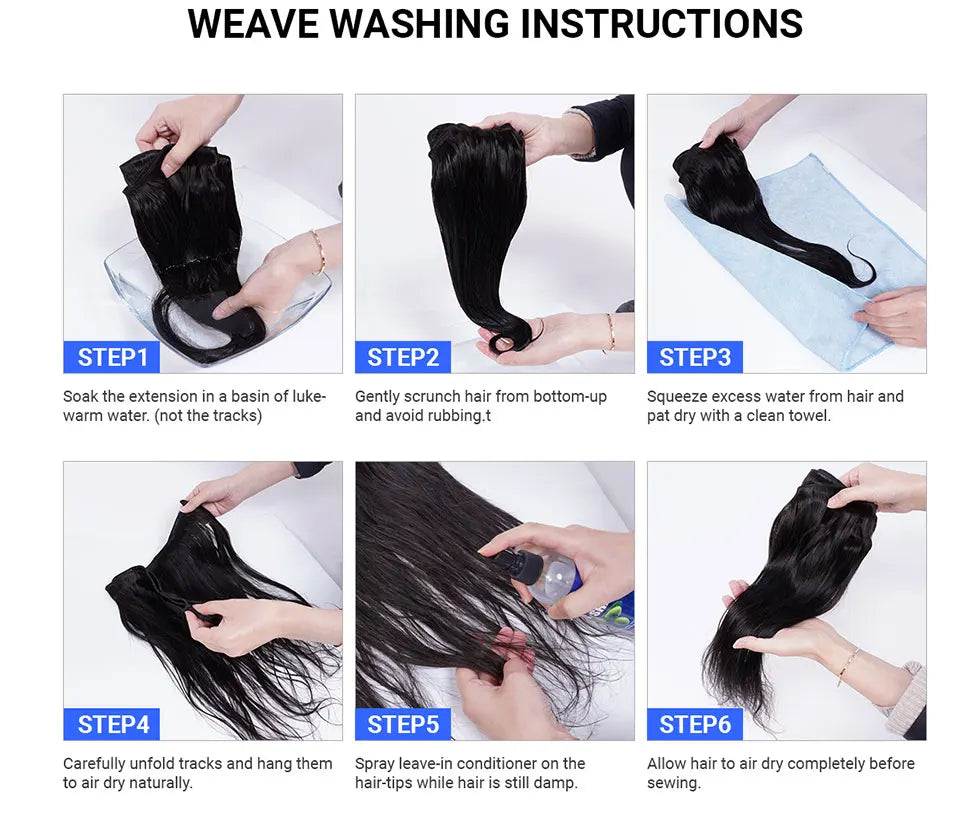 WEAVE WASHING INSTRUCTIONS

STEP1

Soak the extension in a basin of lukewarm water. (not the tracks)

STEP2

Gently scrunch hair from bottom-up and avoid rubbing.t

STEP3

Squeeze excess water from hair and pat dry with a clean towel.

STEP4

Carefully unfold tracks and hang them to air dry naturally.

STEP5

Spray leave-in conditioner on the hair-tips while hair is still damp.

STEP6

Allow hair to air dry completely before sewing.